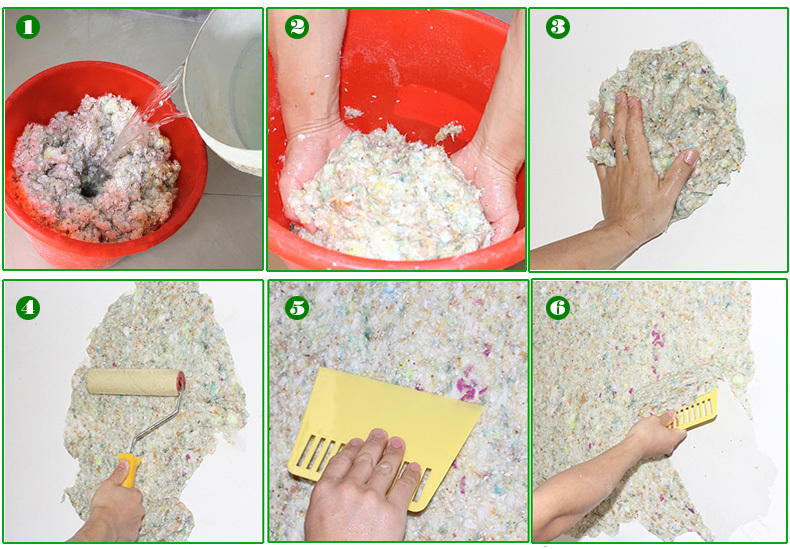 1
2
3
4
5
6