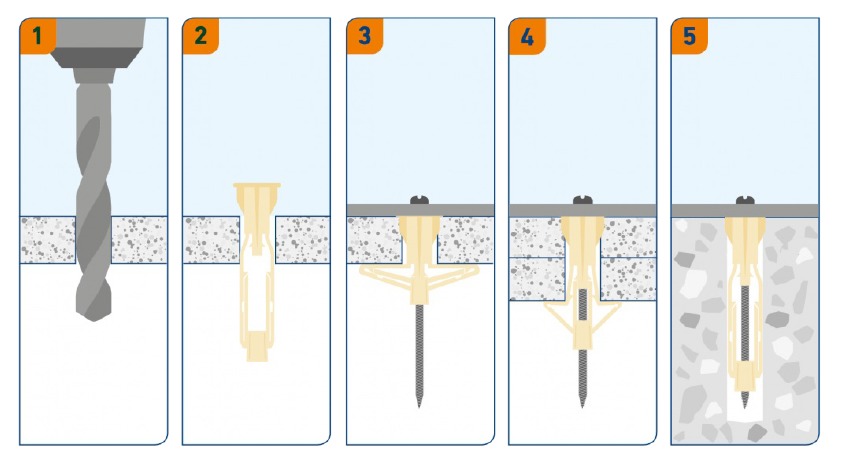 1

2

3

4

5