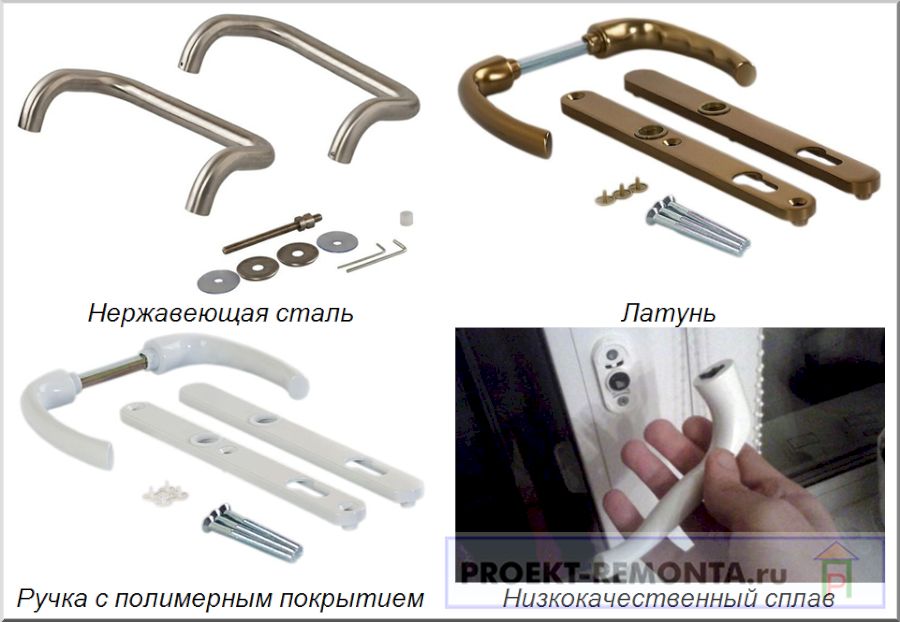 Нержавеющая сталь

Латунь

Ручка с полимерным покрытием

PROEKT-REMONTA.ru

Низкокачественный сплав