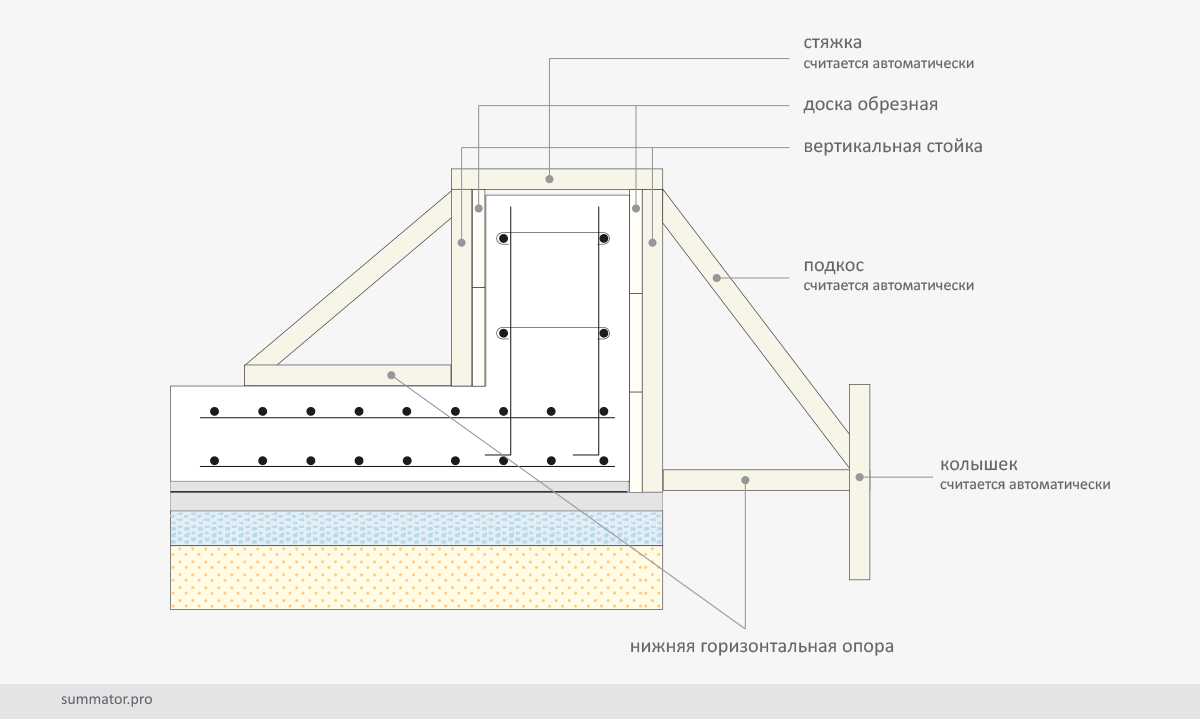 стяжка
считается автоматически

доска обрезная

вертикальная стойка

подкос
считается автоматически

колышек
считается автоматически

нижняя горизонтальная опора

summator.pro