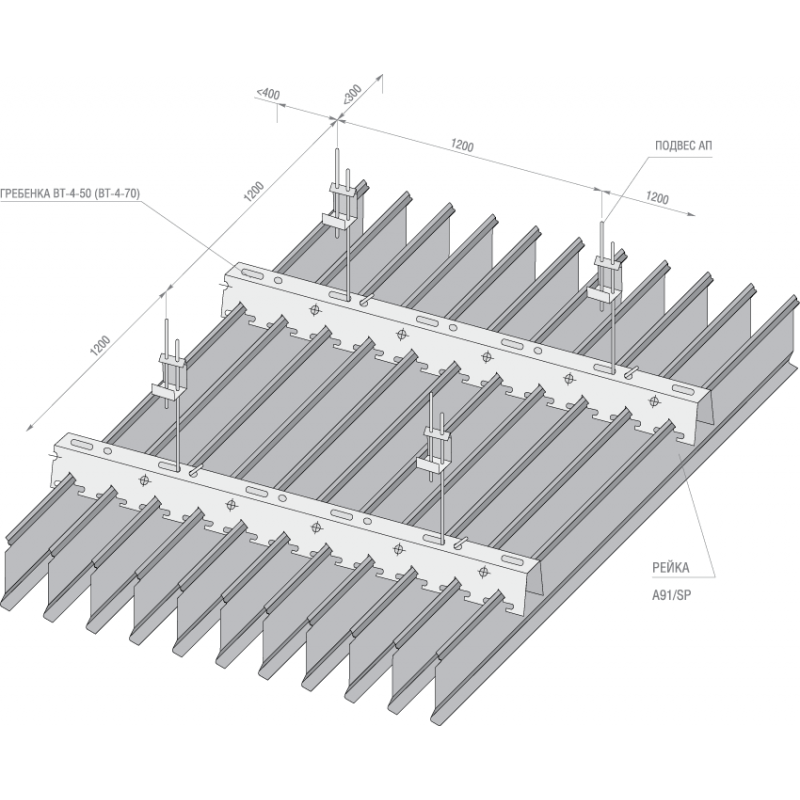 <400
≤300
1200
ПОДВЕС АП
1200
ГРЕБЕНКА ВТ-4-50 (ВТ-4-70)
1200
1200
РЕЙКА
A91/SP