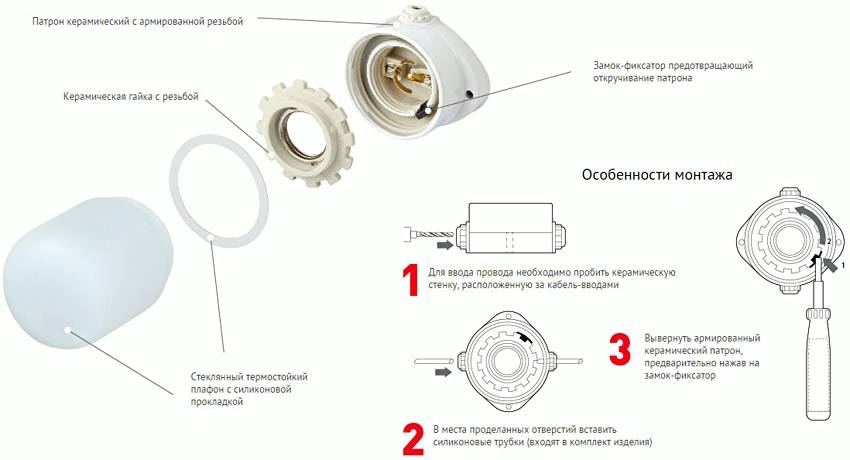 Патрон керамический с армированной резьбой

Замок-фиксатор предотвращающий откручивание патрона

Керамическая гайка с резьбой

Стеклянный термостойкий плафон с силиконовой прокладкой

Особенности монтажа

1 Для ввода провода необходимо пробить керамическую стенку, расположенную за кабель-вводами

2 В места проделанных отверстий вставить силиконовые трубки (входят в комплект изделия)

3 Вывернуть армированный керамический патрон, предварительно нажав на замок-фиксатор

2

1