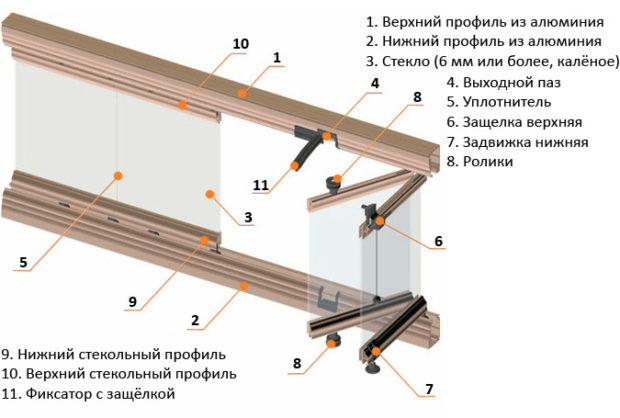 1. Верхний профиль из алюминия
2. Нижний профиль из алюминия
3. Стекло (6 мм или более, калёное)
4. Выходной паз
5. Уплотнитель
6. Защелка верхняя
7. Задвижка нижняя
8. Ролики

10
1
4
8
11
3
6
5
9
2
8
7

9. Нижний стекольный профиль
10. Верхний стекольный профиль
11. Фиксатор с защёлкой