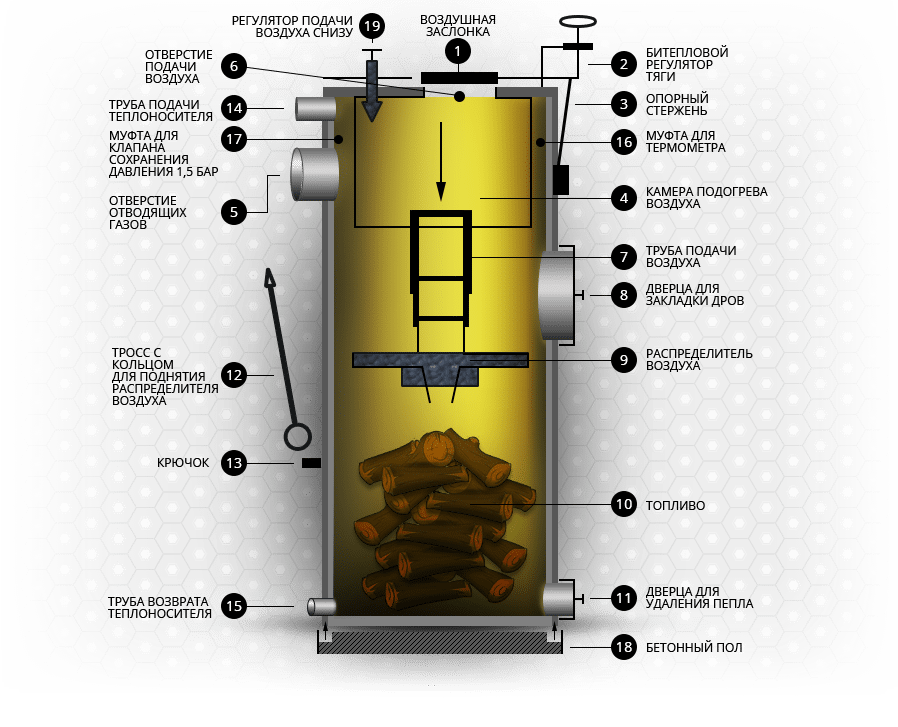 РЕГУЛЯТОР ПОДАЧИ ВОЗДУХА СНИЗУ 19

ВОЗДУШНАЯ ЗАСЛОНКА 1

ОТВЕРСТИЕ ПОДАЧИ ВОЗДУХА 6

ТРУБА ПОДАЧИ ТЕПЛОНОСИТЕЛЯ 14

МУФТА ДЛЯ КЛАПАНА СОХРАНЕНИЯ ДАВЛЕНИЯ 1,5 БАР 17

ОТВЕРСТИЕ ОТВОДЯЩИХ ГАЗОВ 5

ТРОСС С КОЛЬЦОМ ДЛЯ ПОДНЯТИЯ РАСПРЕДЕЛИТЕЛЯ ВОЗДУХА 12

КРЮЧОК 13

ТРУБА ВОЗВРАТА ТЕПЛОНОСИТЕЛЯ 15

2 БИТЕПЛОВОЙ РЕГУЛЯТОР ТЯГИ

3 ОПОРНЫЙ СТЕРЖЕНЬ

16 МУФТА ДЛЯ ТЕРМОМЕТРА

4 КАМЕРА ПОДОГРЕВА ВОЗДУХА

7 ТРУБА ПОДАЧИ ВОЗДУХА

8 ДВЕРЦА ДЛЯ ЗАКЛАДКИ ДРОВ

9 РАСПРЕДЕЛИТЕЛЬ ВОЗДУХА

10 ТОПЛИВО

11 ДВЕРЦА ДЛЯ УДАЛЕНИЯ ПЕПЛА

18 БЕТОННЫЙ ПОЛ