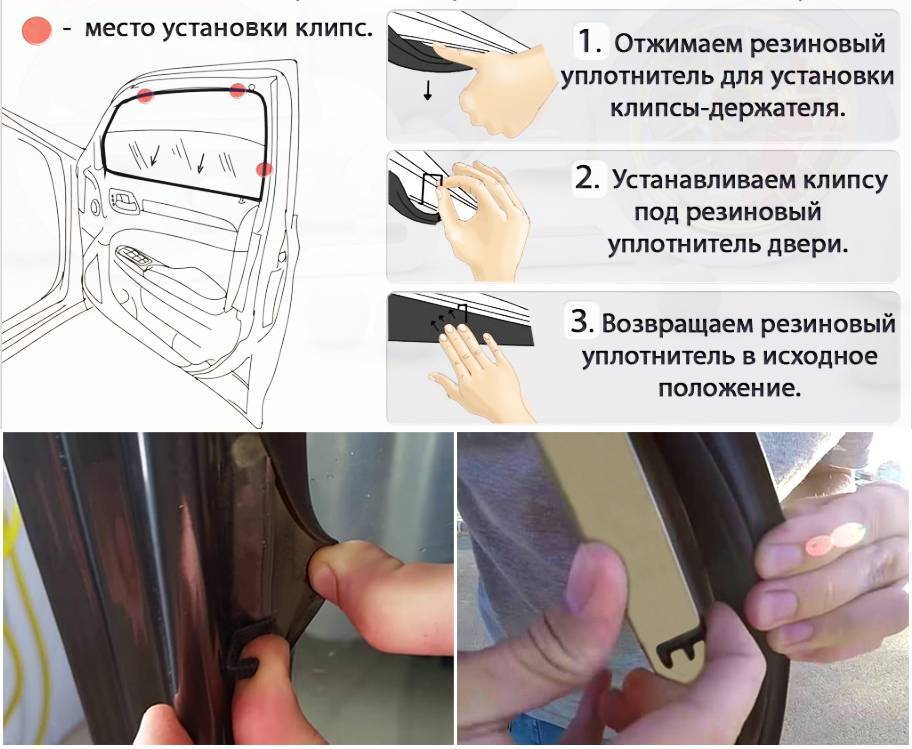 - место установки клипс.

1. Отжимаем резиновый уплотнитель для установки клипсы-держателя.

2. Устанавливаем клипсу под резиновый уплотнитель двери.

3. Возвращаем резиновый уплотнитель в исходное положение.