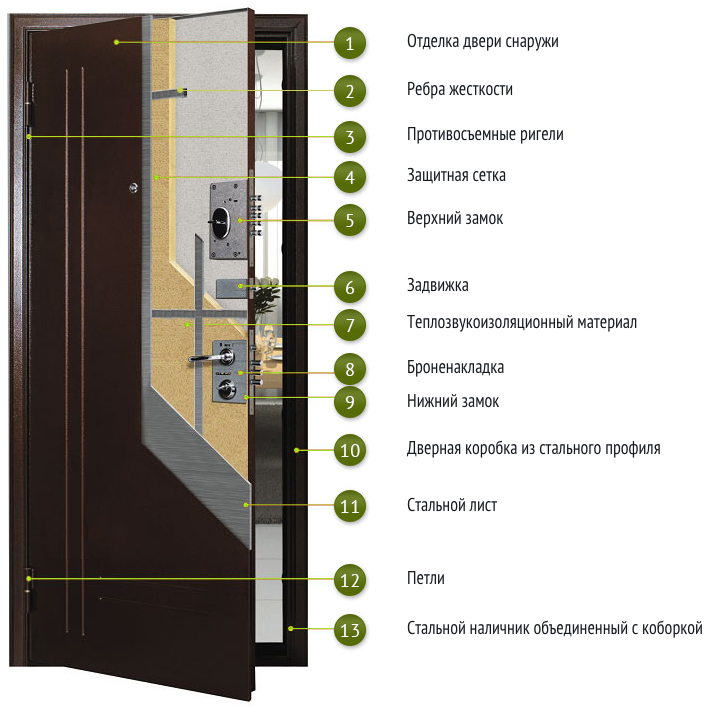 1 Отделка двери снаружи

2 Ребра жесткости

3 Противосъемные ригели

4 Защитная сетка

5 Верхний замок

6 Задвижка

7 Теплозвукоизоляционный материал

8 Броненакладка

9 Нижний замок

10 Дверная коробка из стального профиля

11 Стальной лист

12 Петли

13 Стальной наличник объединенный с коборкой