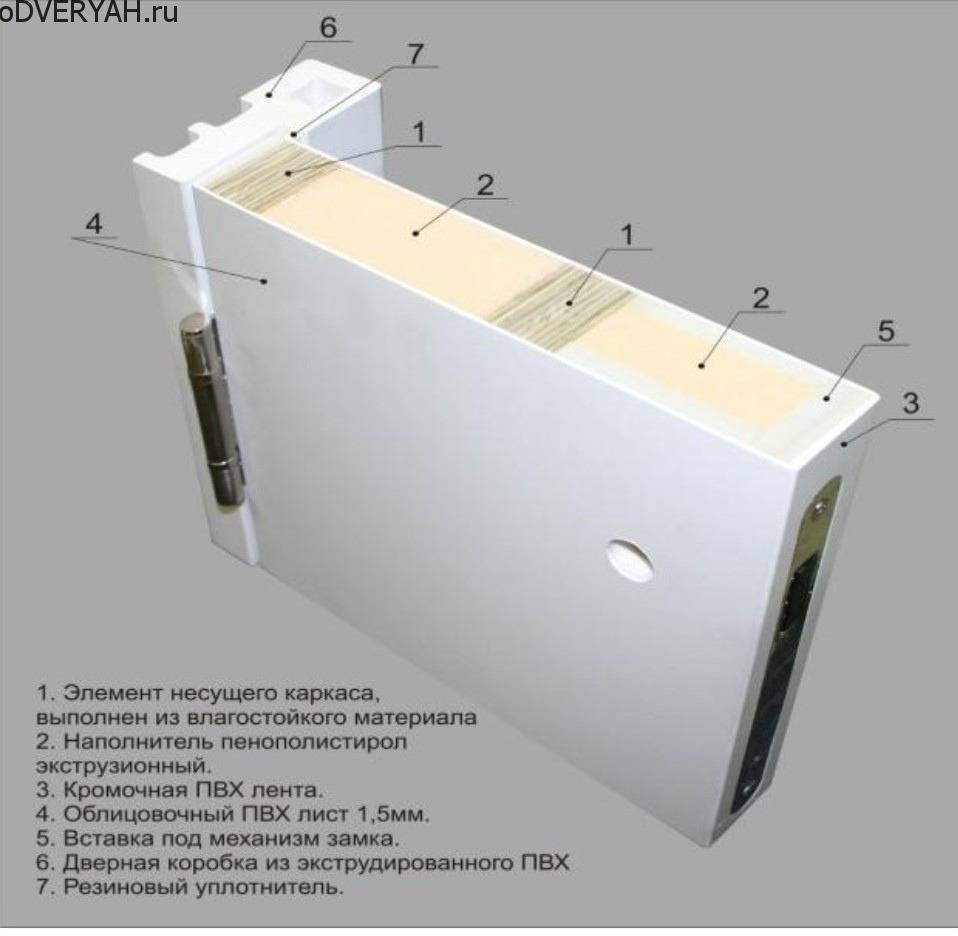 oDVERYAH.ru

6
7
1
2
4
1
2
5
3

1. Элемент несущего каркаса, выполнен из влагостойкого материала
2. Наполнитель пенополистирол экструзионный.
3. Кромочная ПВХ лента.
4. Облицовочный ПВХ лист 1,5мм.
5. Вставка под механизм замка.
6. Дверная коробка из экструдированного ПВХ
7. Резиновый уплотнитель.