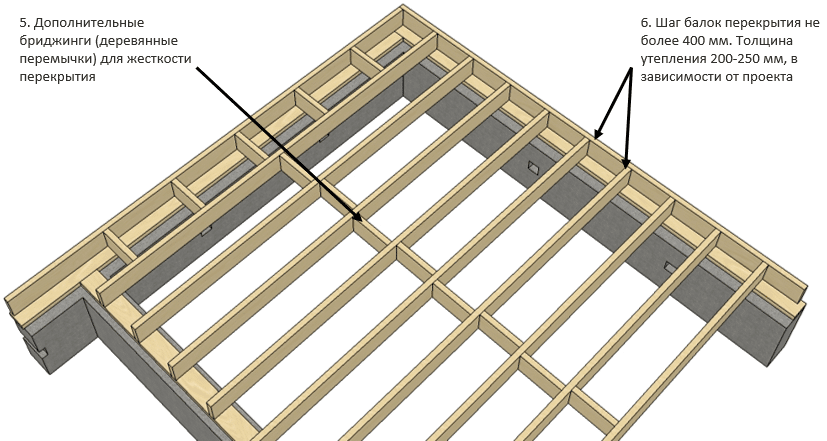 5. Дополнительные бриджинги (деревянные перемычки) для жесткости перекрытия

6. Шаг балок перекрытия не более 400 мм. Толщина утепления 200-250 мм, в зависимости от проекта