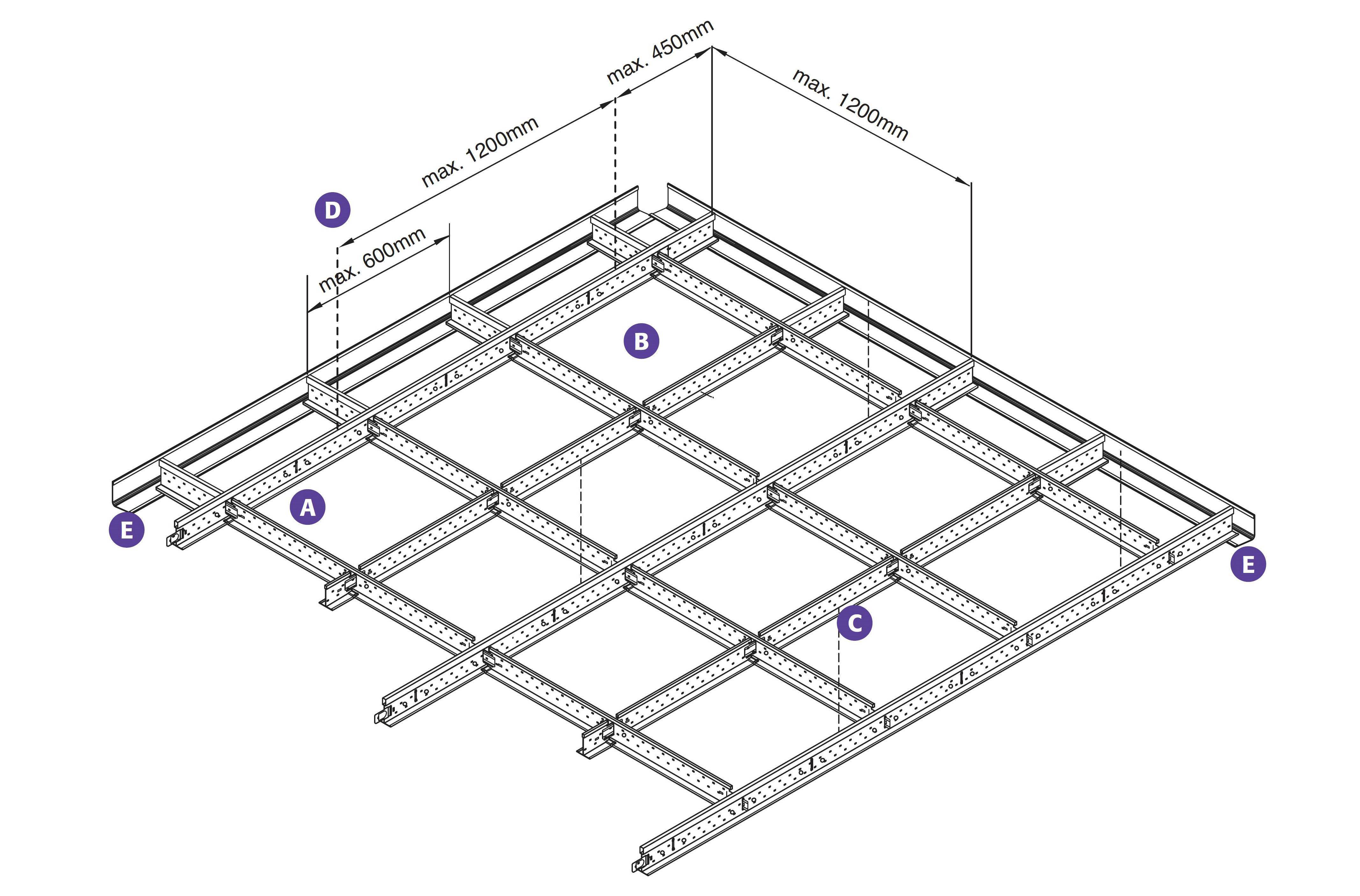 max. 450mm
max. 1200mm
max. 1200mm
D
max. 600mm
B
A
E
E
C