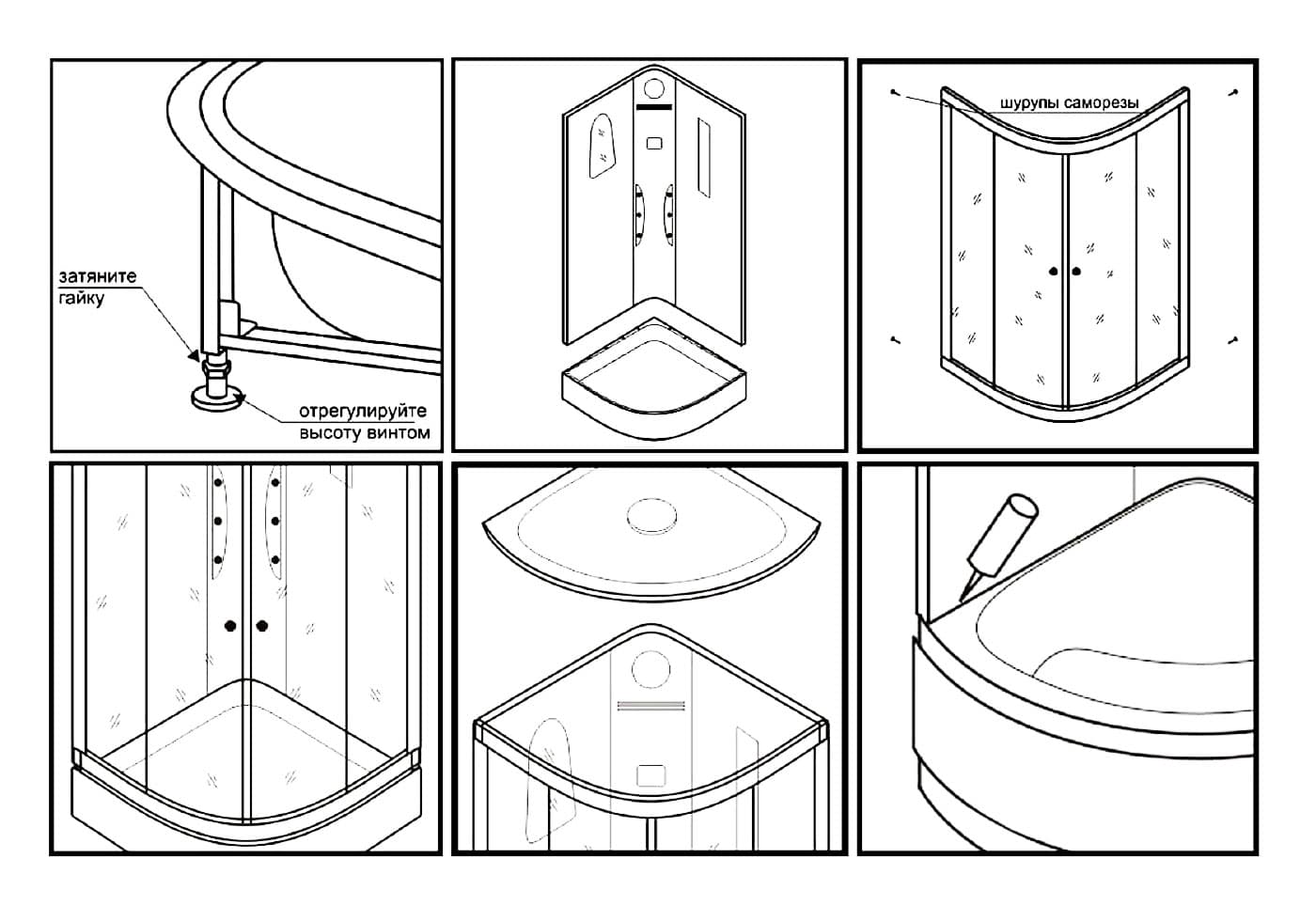 затяните гайку

отрегулируйте высоту винтом

шурупы саморезы