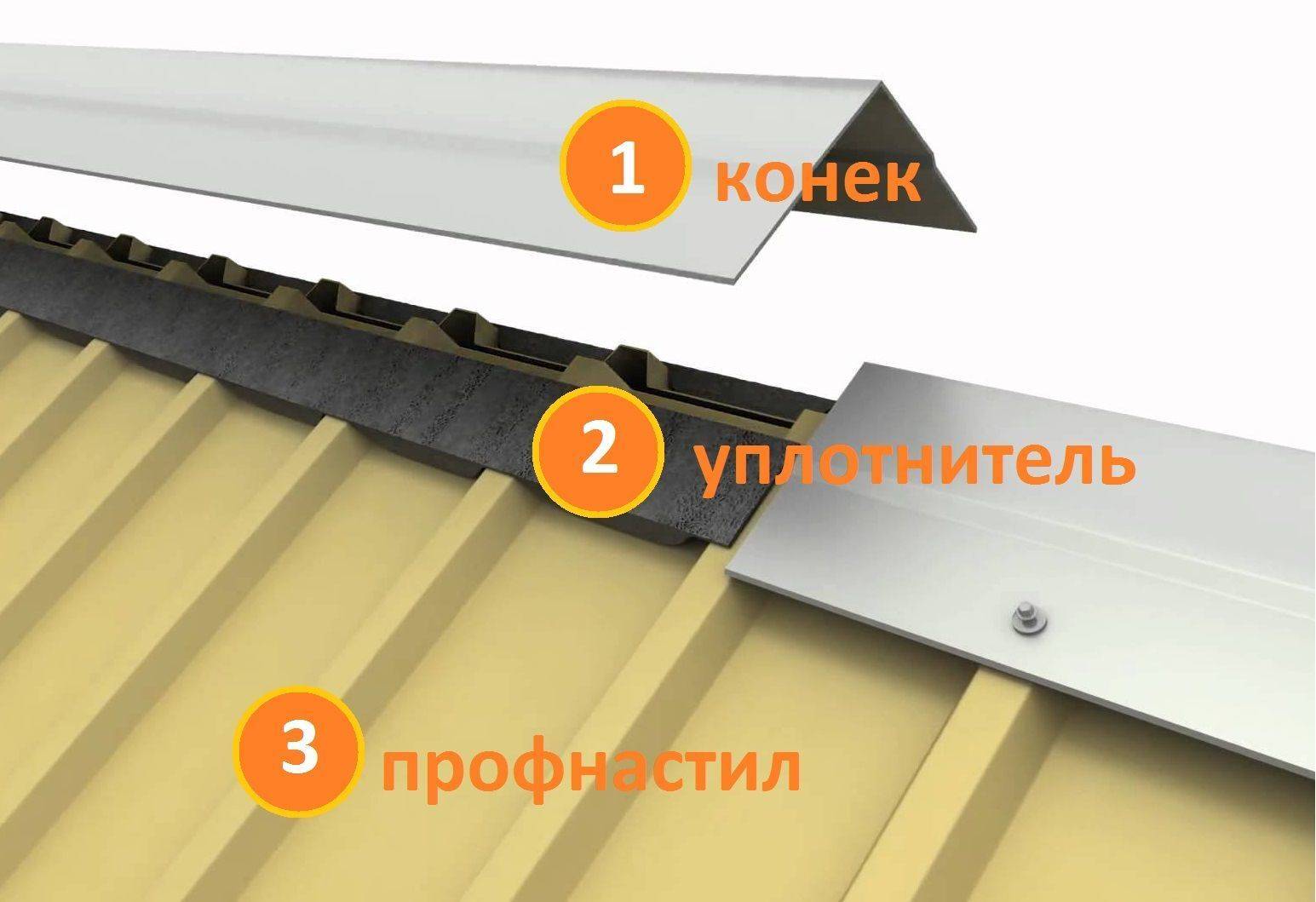 1 конек

2 уплотнитель

3 профнастил