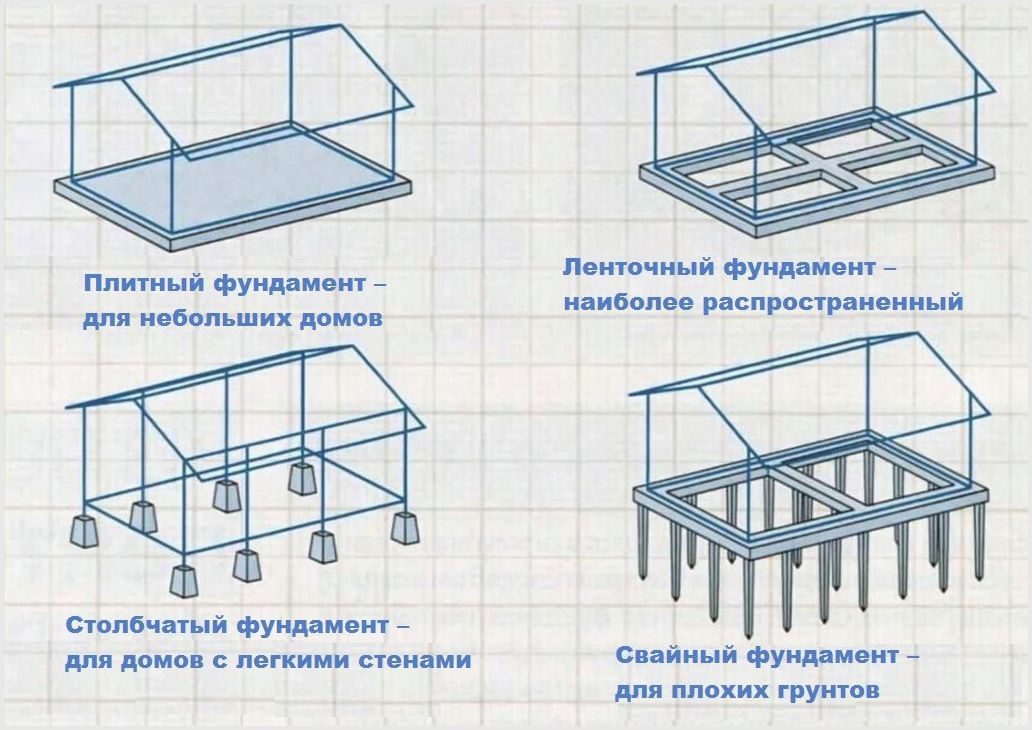 Плитный фундамент – для небольших домов

Ленточный фундамент – наиболее распространенный

Столбчатый фундамент – для домов с легкими стенами

Свайный фундамент – для плохих грунтов