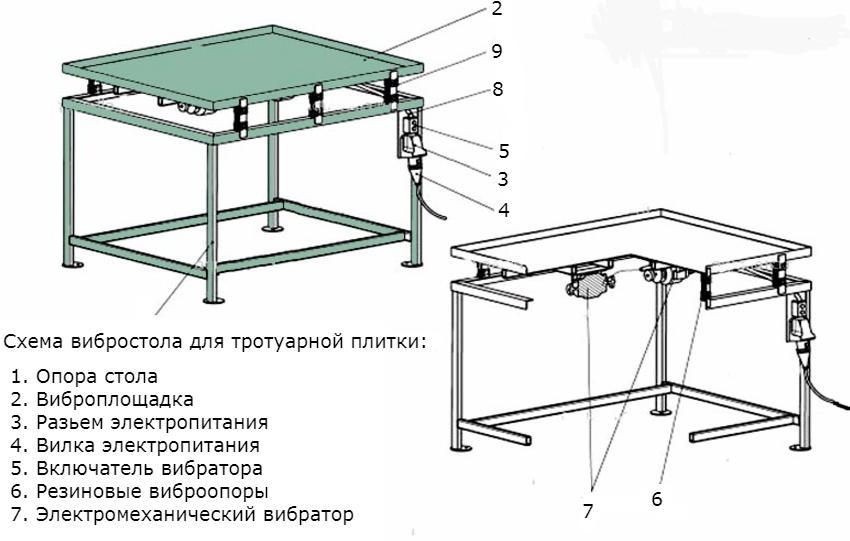 2
9
8
5
3
4

Схема вибростола для тротуарной плитки:

1. Опора стола
2. Виброплощадка
3. Разьем электропитания
4. Вилка электропитания
5. Включатель вибратора
6. Резиновые виброопоры
7. Электромеханический вибратор

7
6