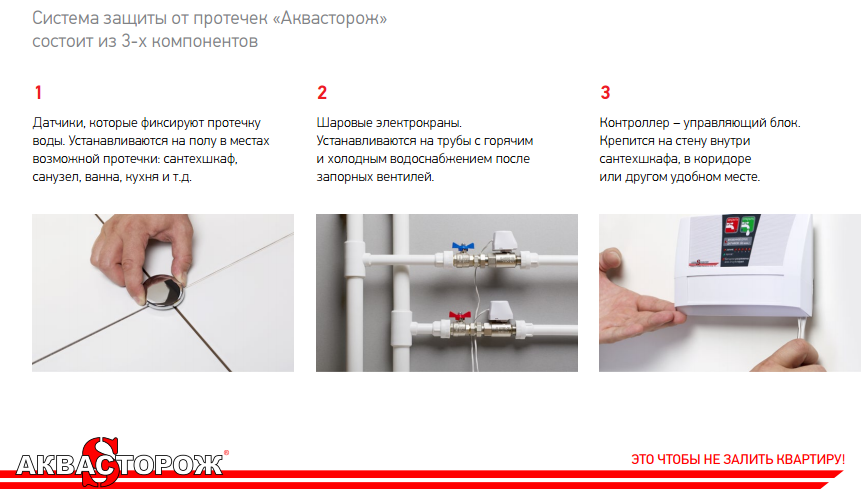 Система защиты от протечек «Аквасторож» состоит из 3-х компонентов

1

Датчики, которые фиксируют протечку воды. Устанавливаются на полу в местах возможной протечки: сантехшкаф, санузел, ванна, кухня и т.д.

2

Шаровые электрокраны. Устанавливаются на трубы с горячим и холодным водоснабжением после запорных вентилей.

3

Контроллер – управляющий блок. Крепится на стену внутри сантехшкафа, в коридоре или другом удобном месте.

АКВАСТОРОЖ®

ЭТО ЧТОБЫ НЕ ЗАЛИТЬ КВАРТИРУ!