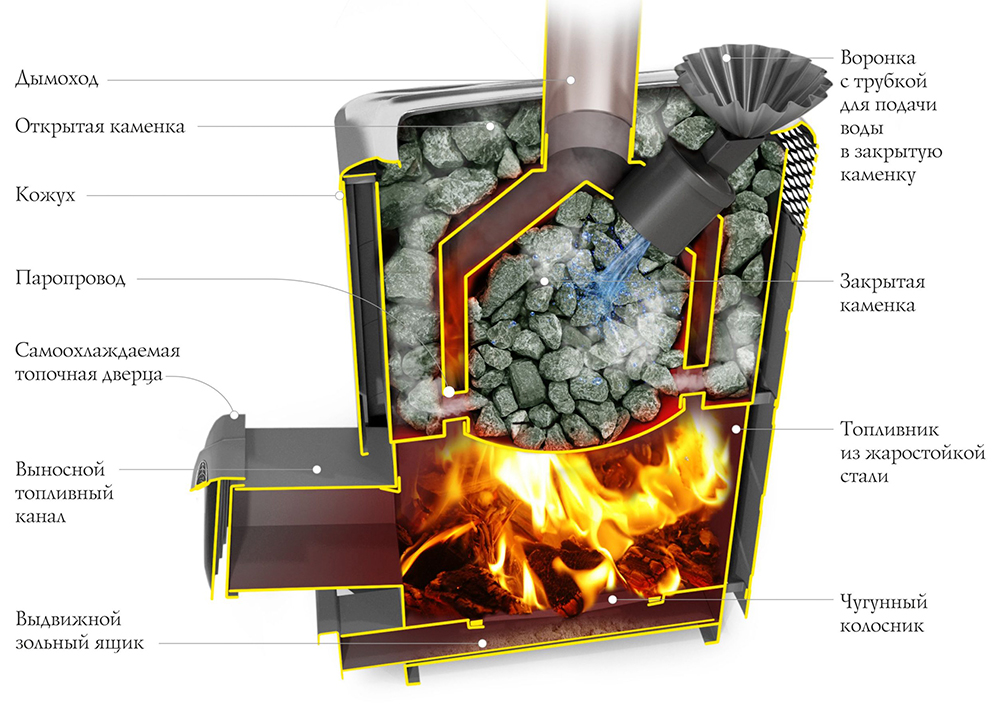 Дымоход

Открытая каменка

Кожух

Паропровод

Самоохлаждаемая топочная дверца

Выносной топливный канал

Выдвижной зольный ящик

Воронка с трубкой для подачи воды в закрытую каменку

Закрытая каменка

Топливник из жаростойкой стали

Чугунный колосник