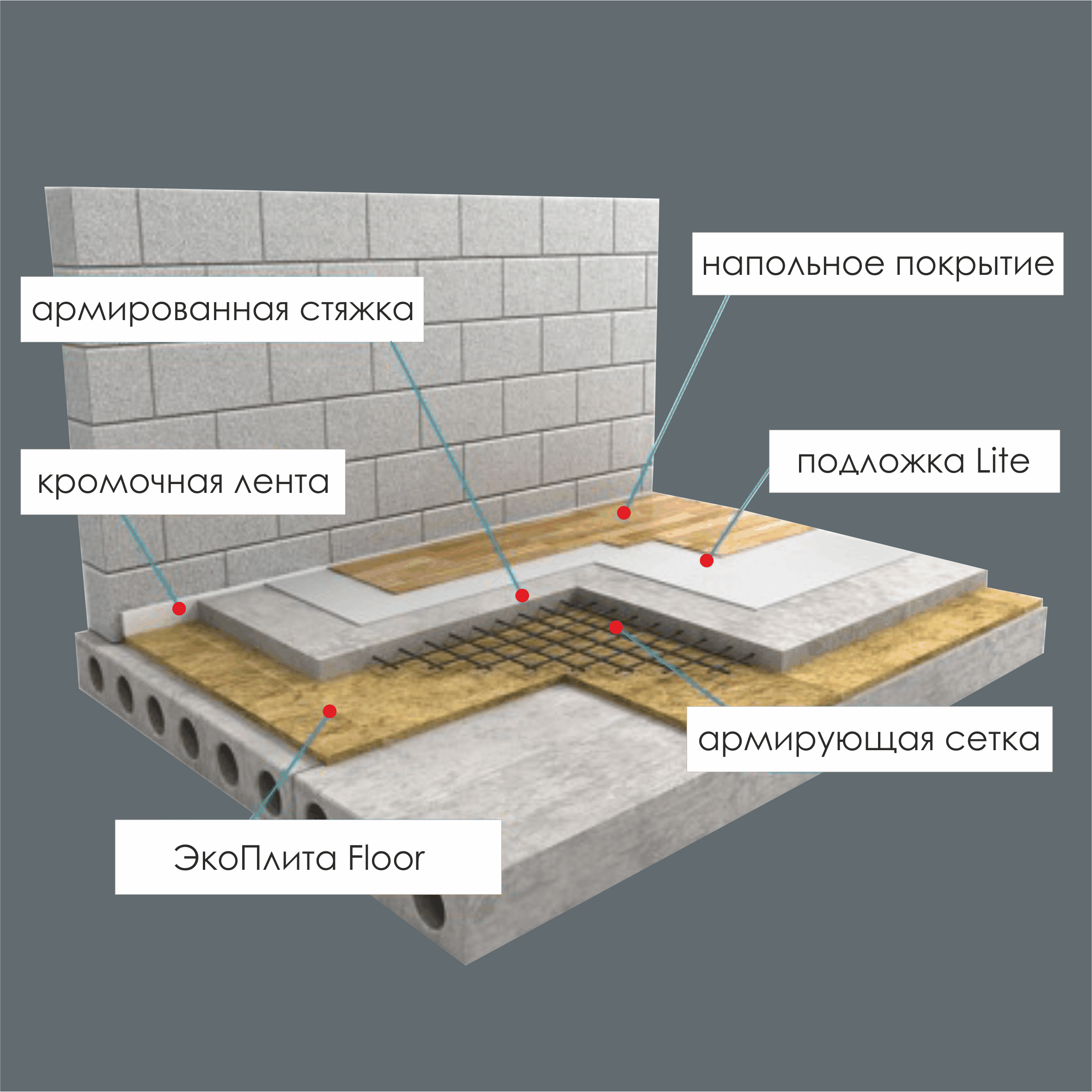 напольное покрытие

армированная стяжка

подложка Lite

кромочная лента

армирующая сетка

ЭкоПлита Floor