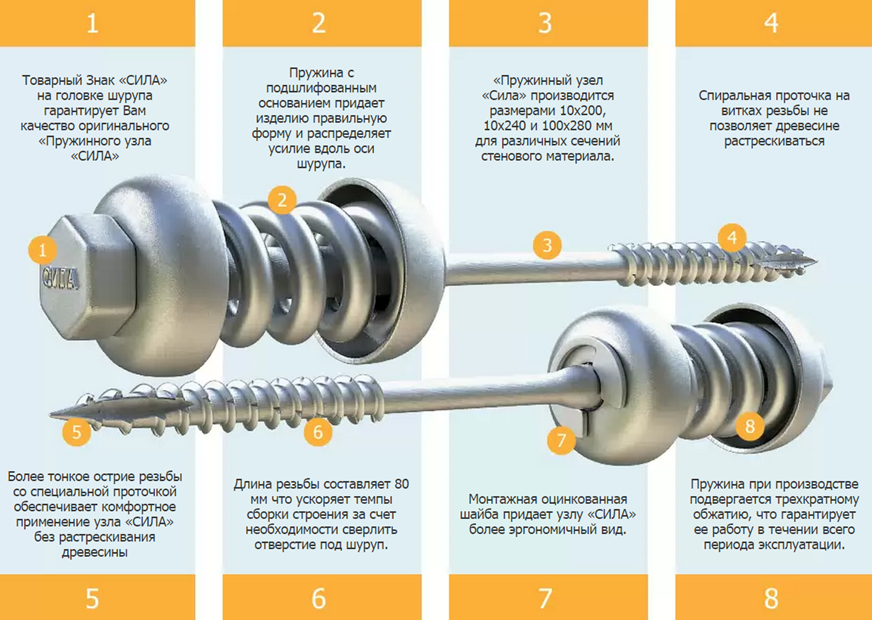 1

Товарный Знак «СИЛА» на головке шурупа гарантирует Вам качество оригинального «Пружинного узла «СИЛА»

2

Пружина с подшлифованным основанием придает изделию правильную форму и распределяет усилие вдоль оси шурупа.

3

«Пружинный узел «Сила» производится размерами 10х200, 10х240 и 100х280 мм для различных сечений стенового материала.

4

Спиральная проточка на витках резьбы не позволяет древесине растрескиваться

1

СИЛА

2

3

4

5

6

7

8

Более тонкое острие резьбы со специальной проточкой обеспечивает комфортное применение узла «СИЛА» без растрескивания древесины

Длина резьбы составляет 80 мм что ускоряет темпы сборки строения за счет необходимости сверлить отверстие под шуруп.

Монтажная оцинкованная шайба придает узлу «СИЛА» более эргономичный вид.

Пружина при производстве подвергается трехкратному обжатию, что гарантирует ее работу в течении всего периода эксплуатации.

5

6

7

8