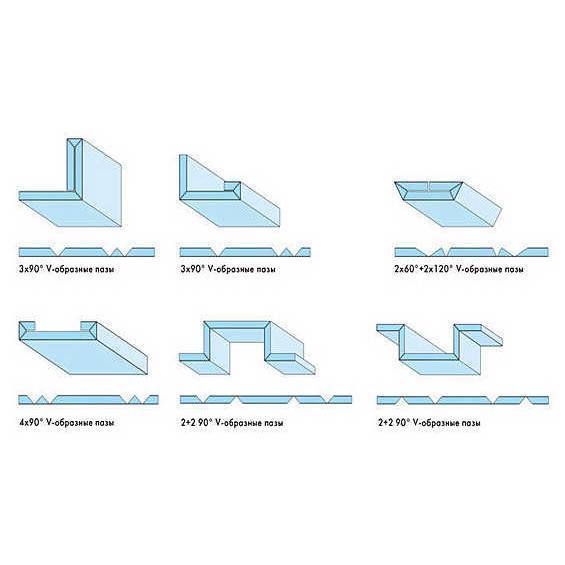 3x90° V-образные пазы

3x90° V-образные пазы

2x60°+2x120° V-образные пазы

4x90° V-образные пазы

2+2 90° V-образные пазы

2+2 90° V-образные пазы