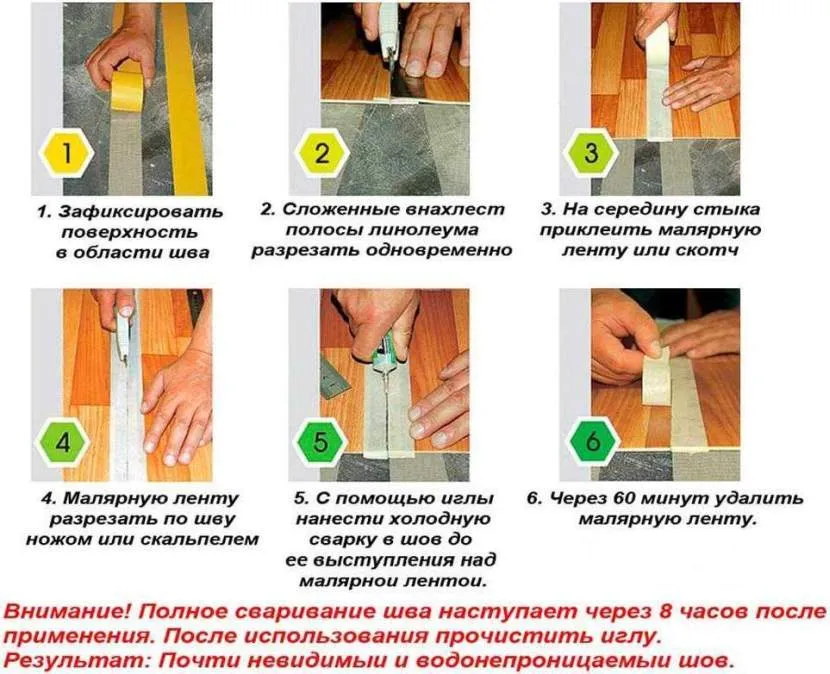 1

1. Зафиксировать поверхность в области шва

2

2. Сложенные внахлест полосы линолеума разрезать одновременно

3

3. На середину стыка приклеить малярную ленту или скотч

4

4. Малярную ленту разрезать по шву ножом или скальпелем

5

5. С помощью иглы нанести холодную сварку в шов до ее выступления над малярнои лентои.

6

6. Через 60 минут удалить малярную ленту.

Внимание! Полное сваривание шва наступает через 8 часов после применения. После использования прочистить иглу.
Результат: Почти невидимыи и водонепроницаемыи шов.