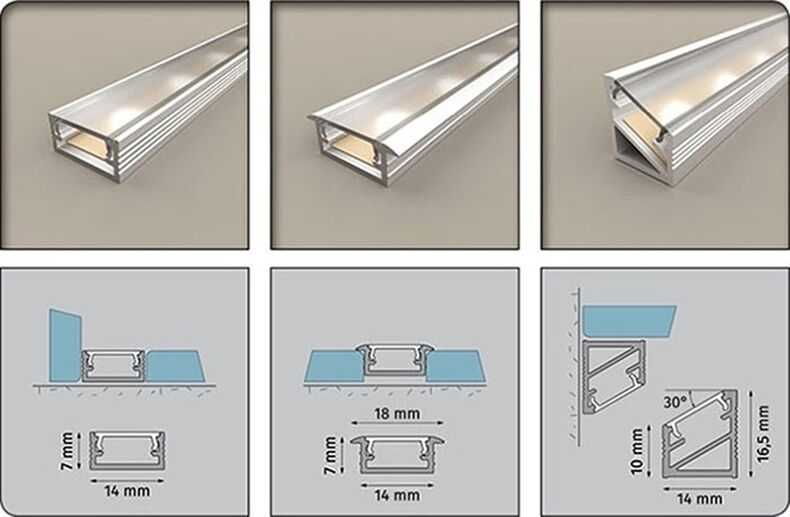 7 mm
14 mm

18 mm
7 mm
14 mm

30°
10 mm
16,5 mm
14 mm