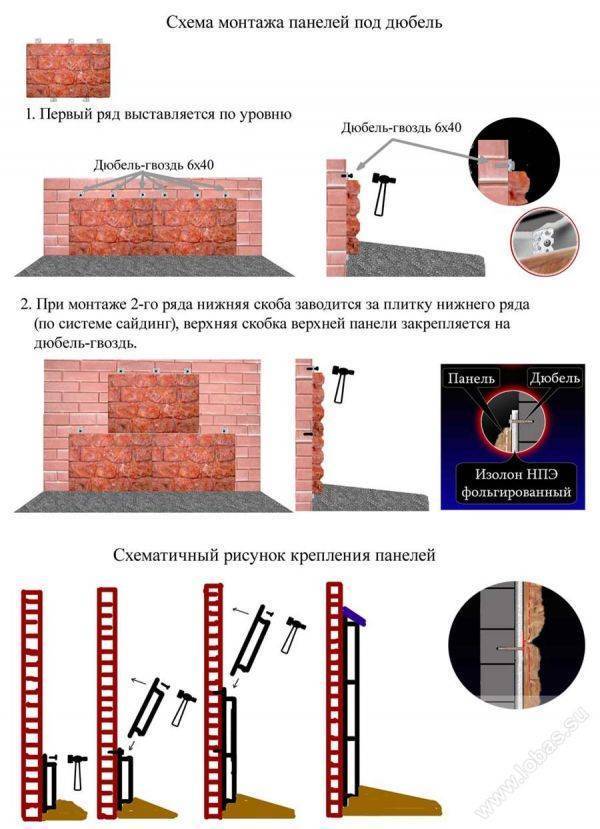 Схема монтажа панелей под дюбель

1. Первый ряд выставляется по уровню

Дюбель-гвоздь 6х40

Дюбель-гвоздь 6х40

2. При монтаже 2-го ряда нижняя скоба заводится за плитку нижнего ряда (по системе сайдинг), верхняя скобка верхней панели закрепляется на дюбель-гвоздь.

Панель

Дюбель

Изолон НПЭ фольгированный

Схематичный рисунок крепления панелей

www.lobas.su