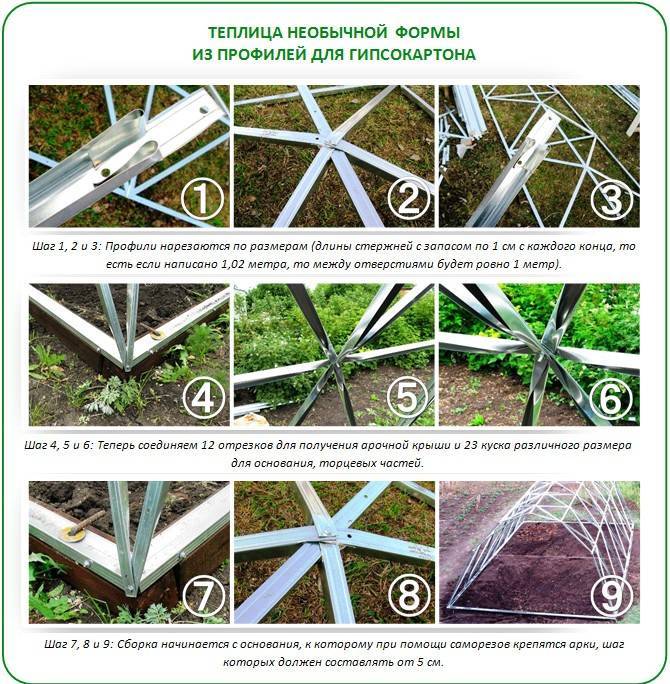 ТЕПЛИЦА НЕОБЫЧНОЙ ФОРМЫ
ИЗ ПРОФИЛЕЙ ДЛЯ ГИПСОКАРТОНА

1

2

3

Шаг 1, 2 и 3: Профили нарезаются по размерам (длины стержней с запасом по 1 см с каждого конца, то есть если написано 1,02 метра, то между отверстиями будет ровно 1 метр).

4

5

6

Шаг 4, 5 и 6: Теперь соединяем 12 отрезков для получения арочной крыши и 23 куска различного размера для основания, торцевых частей.

7

8

9

Шаг 7, 8 и 9: Сборка начинается с основания, к которому при помощи саморезов крепятся арки, шаг которых должен составлять от 5 см.