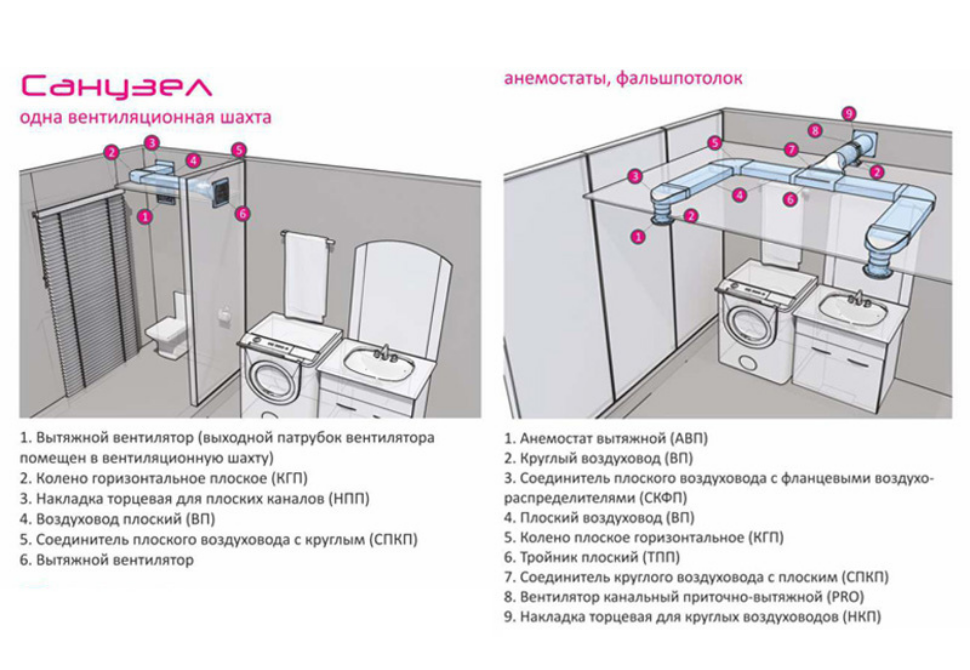 Санузел
одна вентиляционная шахта

2 3 4 5 1 6

1. Вытяжной вентилятор (выходной патрубок вентилятора помещен в вентиляционную шахту)
2. Колено горизонтальное плоское (КГП)
3. Накладка торцевая для плоских каналов (НПП)
4. Воздуховод плоский (ВП)
5. Соединитель плоского воздуховода с круглым (СПКП)
6. Вытяжной вентилятор

анемостаты, фальшпотолок

9 8 5 7 3 2 4 6 2 1

1. Анемостат вытяжной (АВП)
2. Круглый воздуховод (ВП)
3. Соединитель плоского воздуховода с фланцевыми воздухораспределителями (СКФП)
4. Плоский воздуховод (ВП)
5. Колено плоское горизонтальное (КГП)
6. Тройник плоский (ТПП)
7. Соединитель круглого воздуховода с плоским (СПКП)
8. Вентилятор канальный приточно-вытяжной (PRO)
9. Накладка торцевая для круглых воздуховодов (НКП)