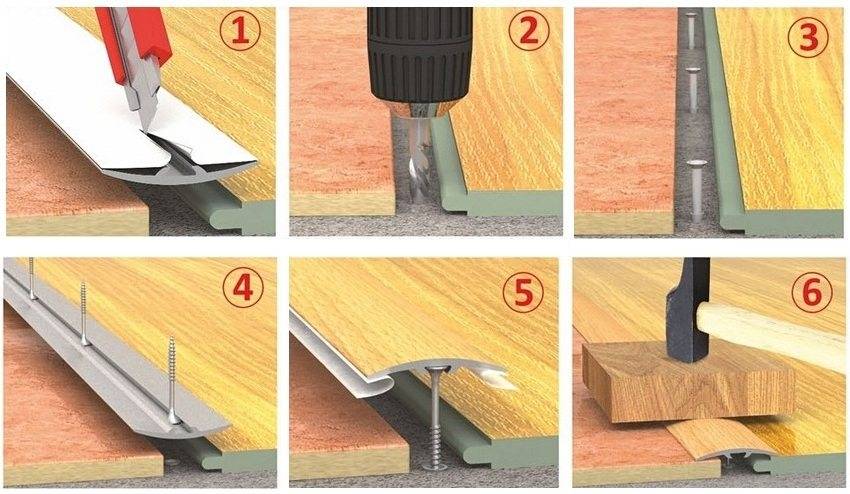 1
2
3
4
5
6