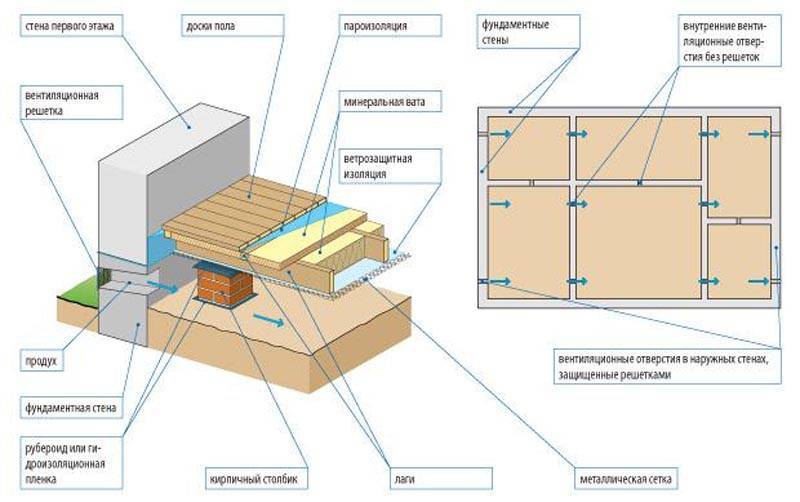 стена первого этажа

доски пола

пароизоляция

вентиляционная решетка

минеральная вата

ветрозащитная изоляция

продух

фундаментная стена

рубероид или гидроизоляционная пленка

кирпичный столбик

лаги

металлическая сетка

фундаментные стены

внутренние вентиляционные отверстия без решеток

вентиляционные отверстия в наружных стенах, защищенные решетками