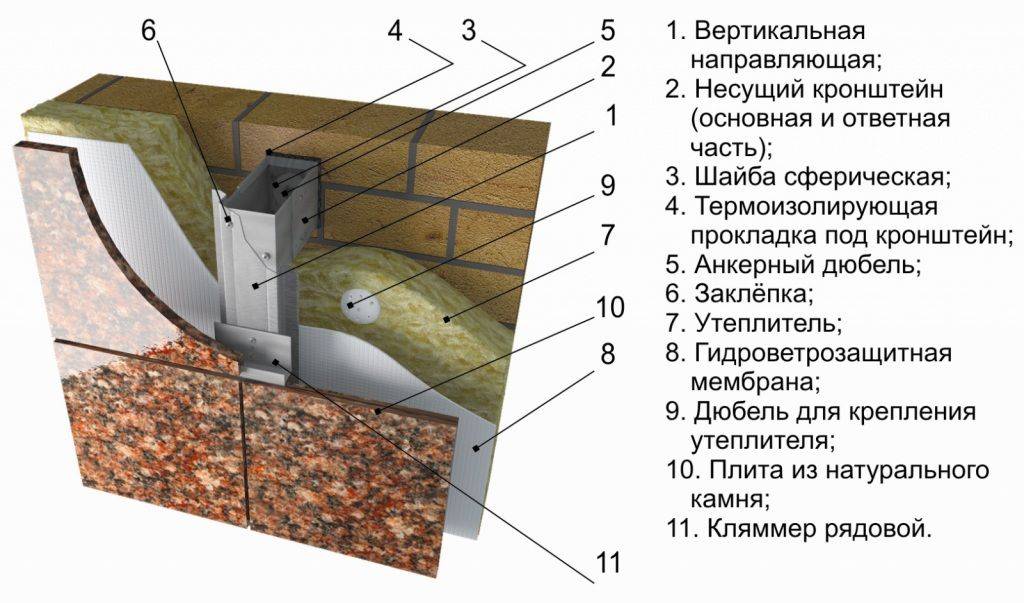 6
4
3
5
2
1
9
7
10
8
11

1. Вертикальная направляющая;
2. Несущий кронштейн (основная и ответная часть);
3. Шайба сферическая;
4. Термоизолирующая прокладка под кронштейн;
5. Анкерный дюбель;
6. Заклёпка;
7. Утеплитель;
8. Гидроветрозащитная мембрана;
9. Дюбель для крепления утеплителя;
10. Плита из натурального камня;
11. Кляммер рядовой.