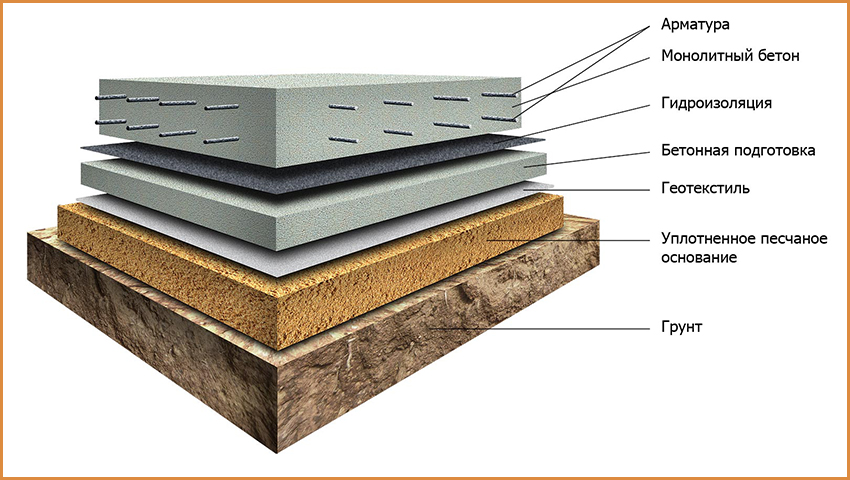 Арматура
Монолитный бетон
Гидроизоляция
Бетонная подготовка
Геотекстиль
Уплотненное песчаное основание
Грунт