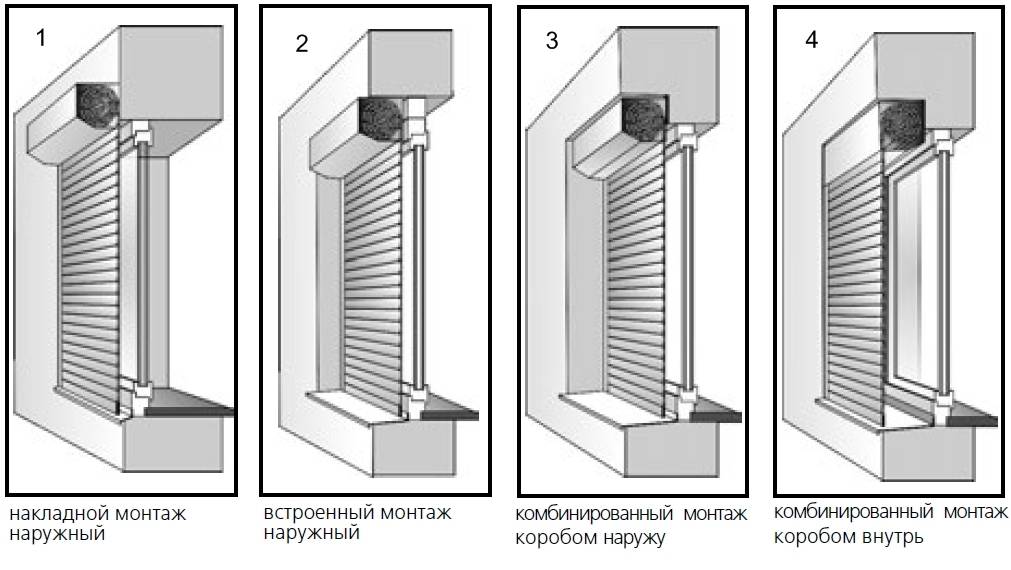 1

накладной монтаж наружный

2

встроенный монтаж наружный

3

комбинированный монтаж коробом наружу

4

комбинированный монтаж коробом внутрь