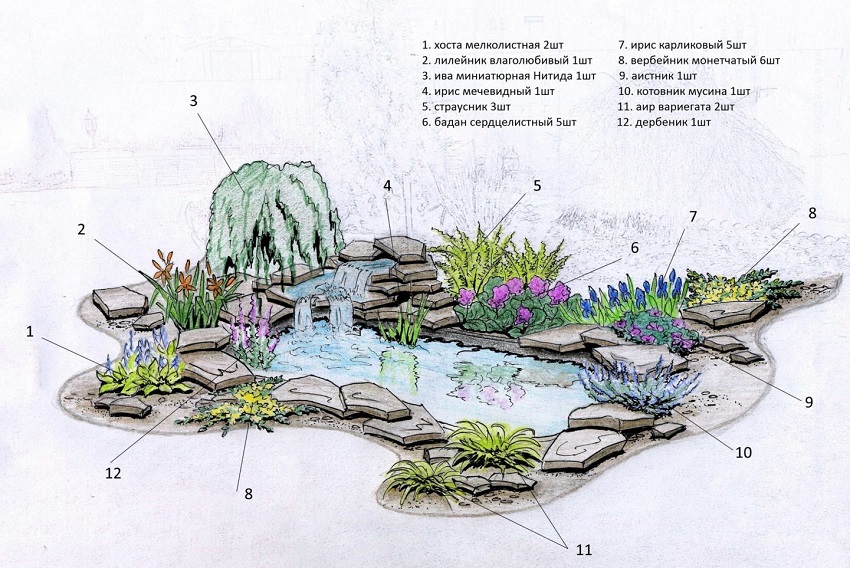 1. хоста мелколистная 2шт
2. лилейник влаголюбивый 1шт
3. ива миниатюрная Нитида 1шт
4. ирис мечевидный 1шт
5. страусник 3шт
6. бадан сердцелистный 5шт

7. ирис карликовый 5шт
8. вербейник монетчатый 6шт
9. аистник 1шт
10. котовник мусина 1шт
11. аир вариегата 2шт
12. дербеник 1шт

3
4
5
2
6
7
8
1
9
10
12
8
11