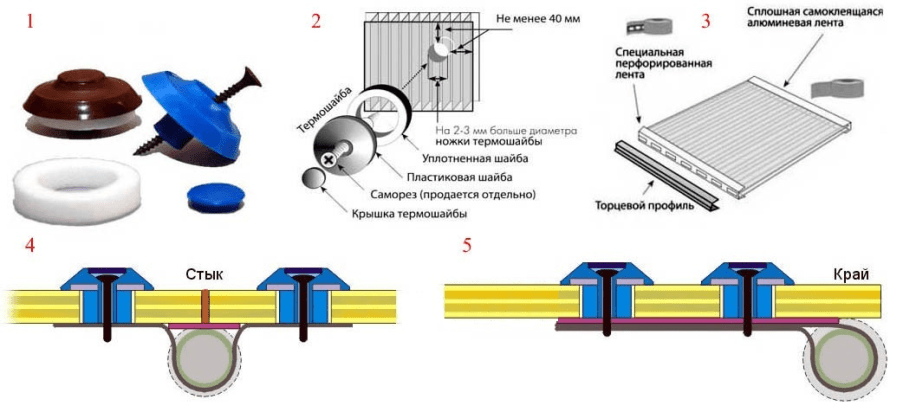 1

2

Не менее 40 мм

Термошайба

На 2-3 мм больше диаметра ножки термошайбы

Уплотненная шайба

Пластиковая шайба

Саморез (продается отдельно)

Крышка термошайбы

3

Сплошная самоклеящаяся алюминевая лента

Специальная перфорированная лента

Торцевой профиль

4

Стык

5

Край