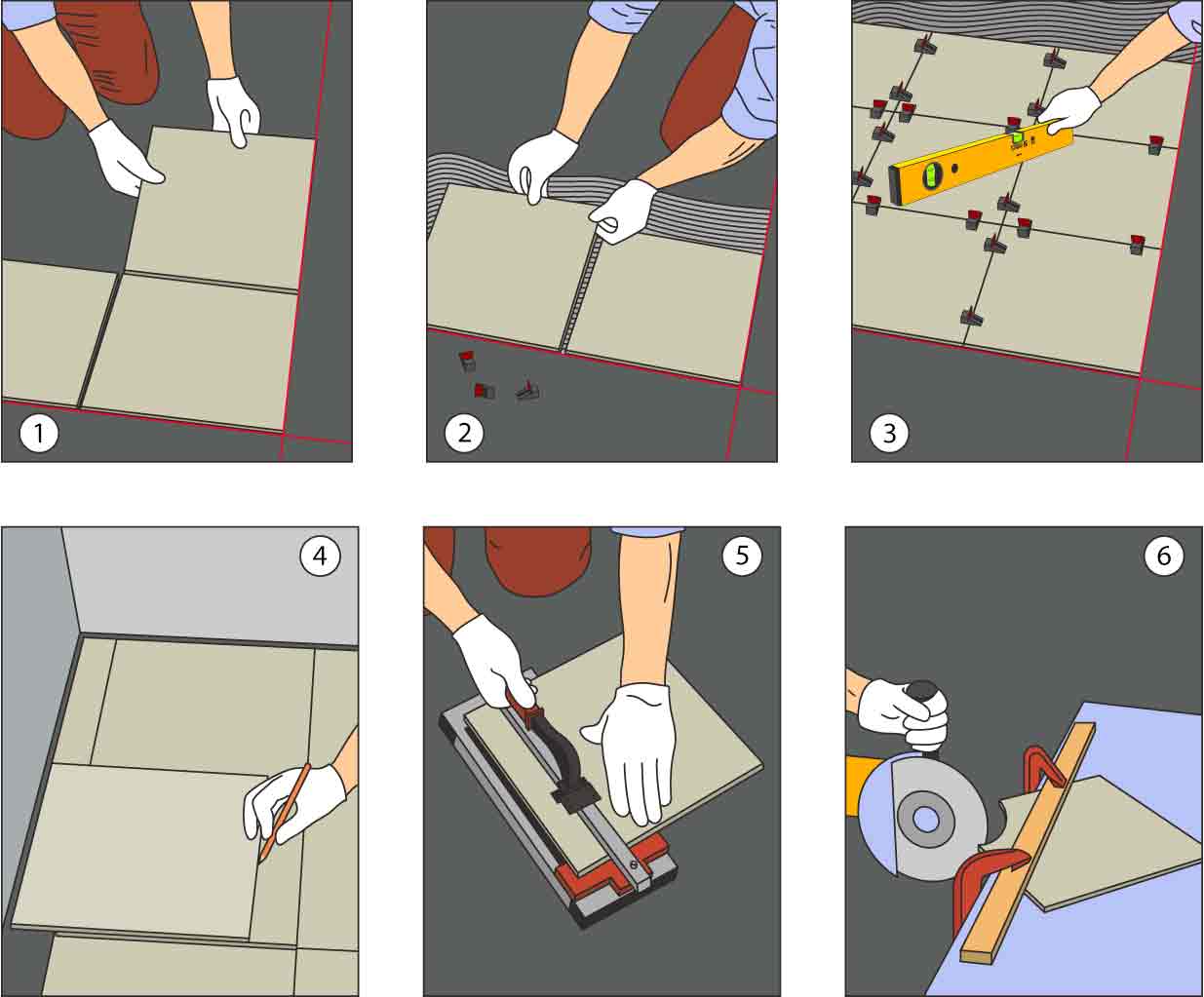 1

2

3

4

5

6